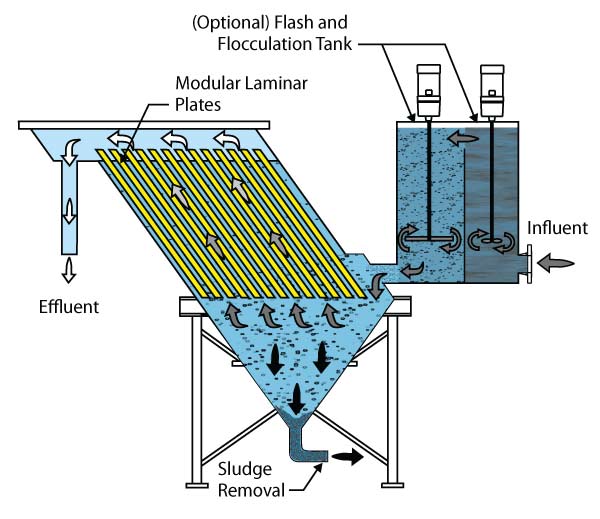 (Optional) Flash and Flocculation Tank

Modular Laminar Plates

Influent

Effluent

Sludge Removal