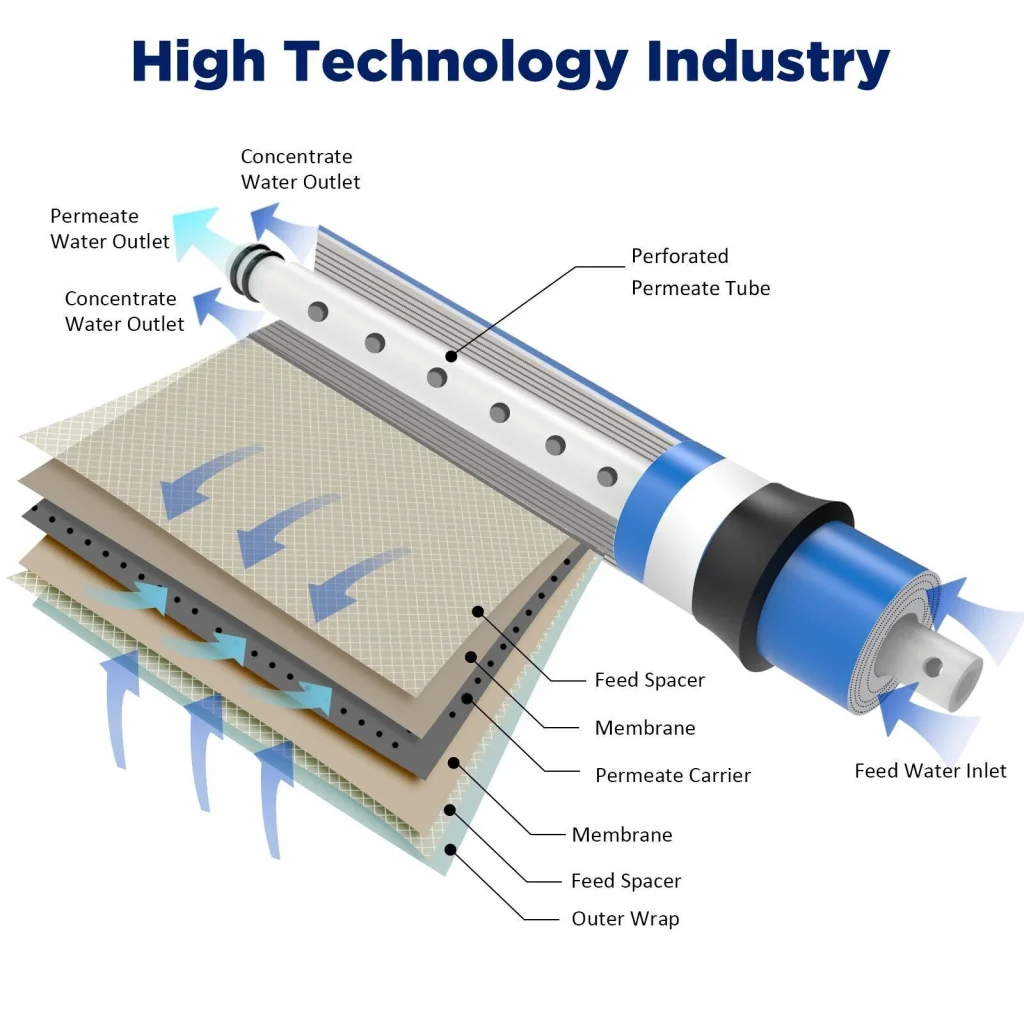 High Technology Industry

Concentrate Water Outlet

Permeate Water Outlet

Concentrate Water Outlet

Perforated Permeate Tube

Feed Spacer

Membrane

Permeate Carrier

Membrane

Feed Spacer

Outer Wrap

Feed Water Inlet